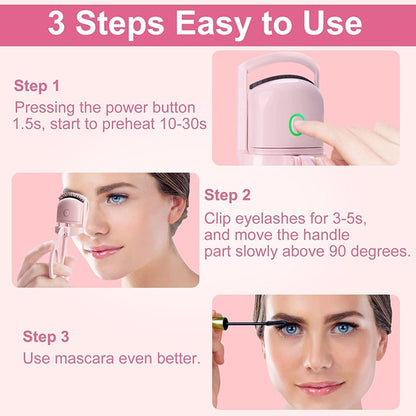 3 Steps Easy to Use

Step 1
Pressing the power button 1.5s, start to preheat 10-30s

Step 2
Clip eyelashes for 3-5s, and move the handle part slowly above 90 degrees.

Step 3
Use mascara even better.