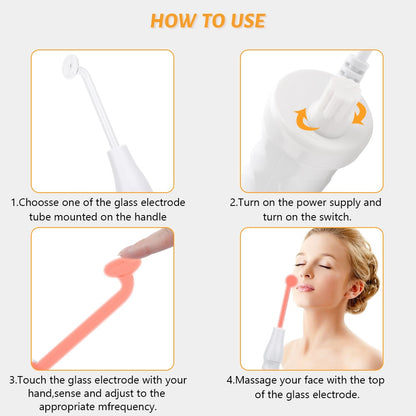 HOW TO USE

1.Choosse one of the glass electrode tube mounted on the handle

2.Turn on the power supply and turn on the switch.

3.Touch the glass electrode with your hand,sense and adjust to the appropriate mfrequency.

4.Massage your face with the top of the glass electrode.