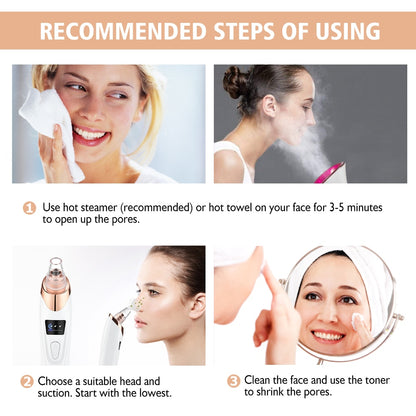 RECOMMENDED STEPS OF USING

1 Use hot steamer (recommended) or hot towel on your face for 3-5 minutes to open up the pores.

2 Choose a suitable head and suction. Start with the lowest.

3 Clean the face and use the toner to shrink the pores.