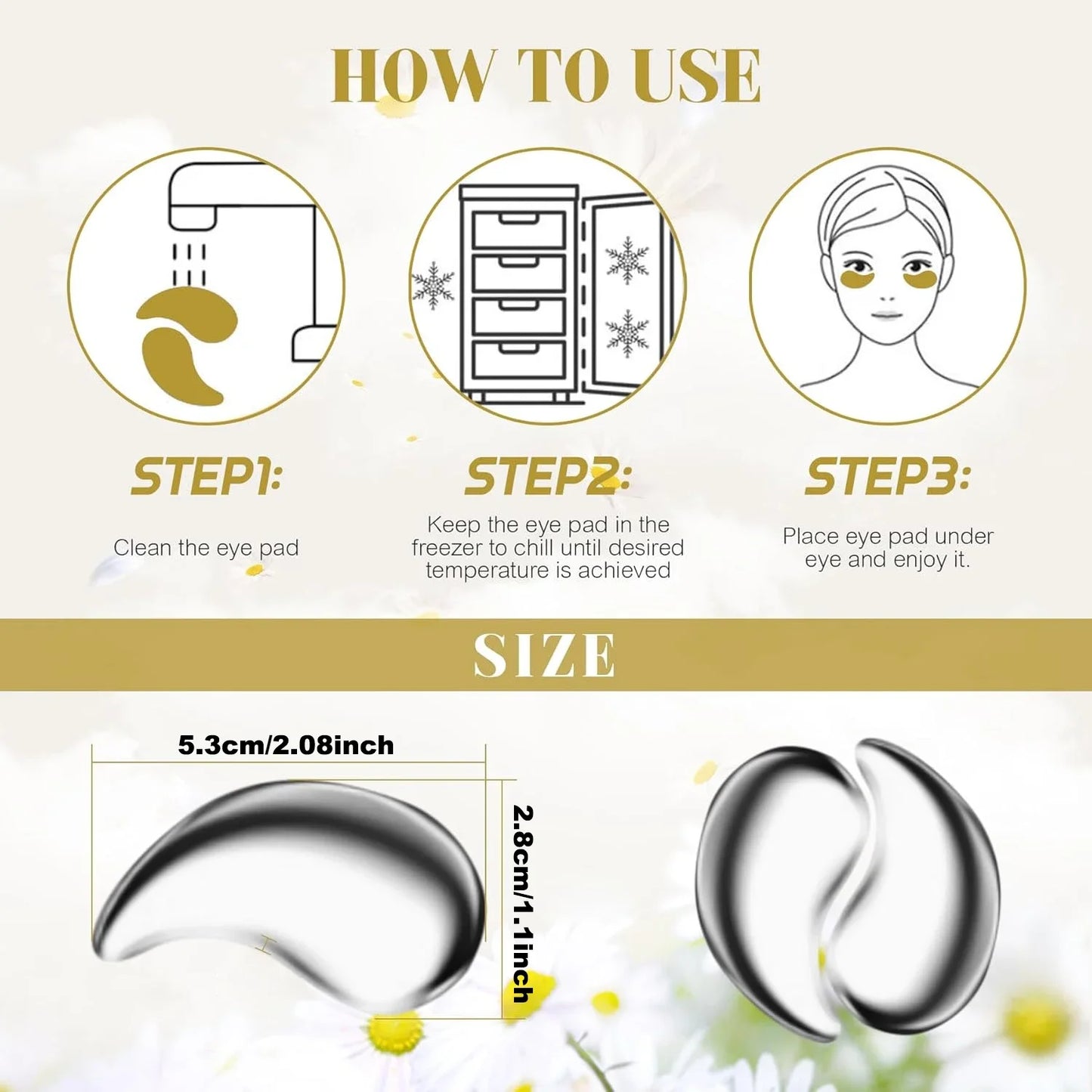 HOW TO USE

STEP1:

Clean the eye pad

STEP2:

Keep the eye pad in the freezer to chill until desired temperature is achieved

STEP3:

Place eye pad under eye and enjoy it.

SIZE

5.3cm/2.08inch

2.8cm/1.1inch